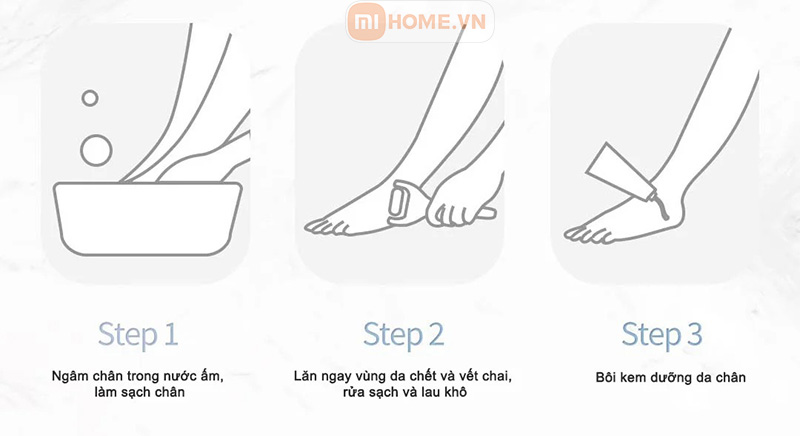 mi HOME.VN

Step 1

Ngâm chân trong nước ấm, làm sạch chân

Step 2

Lăn ngay vùng da chết và vết chai, rửa sạch và lau khô

Step 3

Bôi kem dưỡng da chân