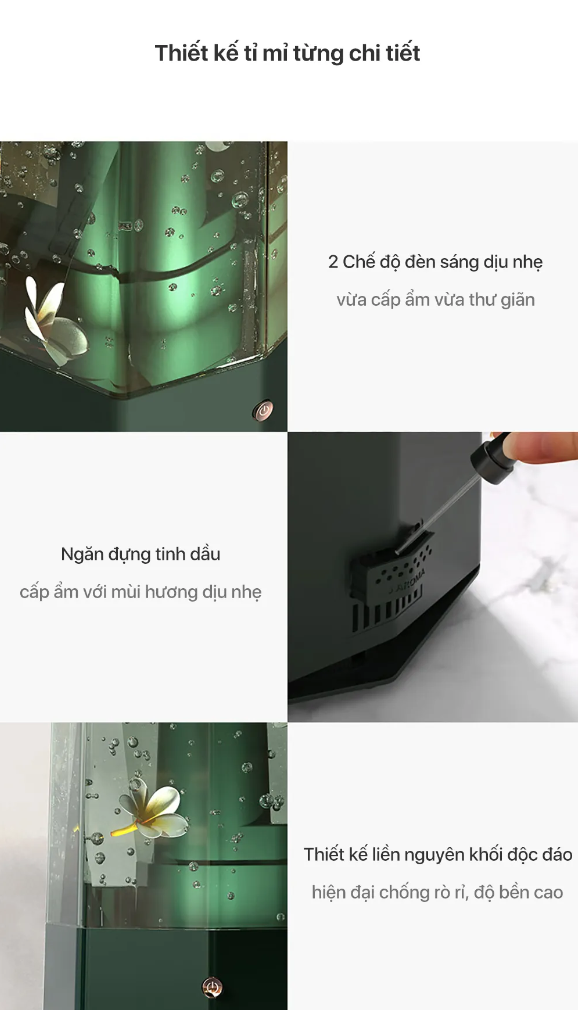 Thiết kế tỉ mỉ từng chi tiết

2 Chế độ đèn sáng dịu nhẹ

vừa cấp ẩm vừa thư giãn

Ngăn đựng tinh dầu

cấp ẩm với mùi hương dịu nhẹ

AROMA

Thiết kế liền nguyên khối độc đáo

hiện đại chống rò rỉ, độ bền cao