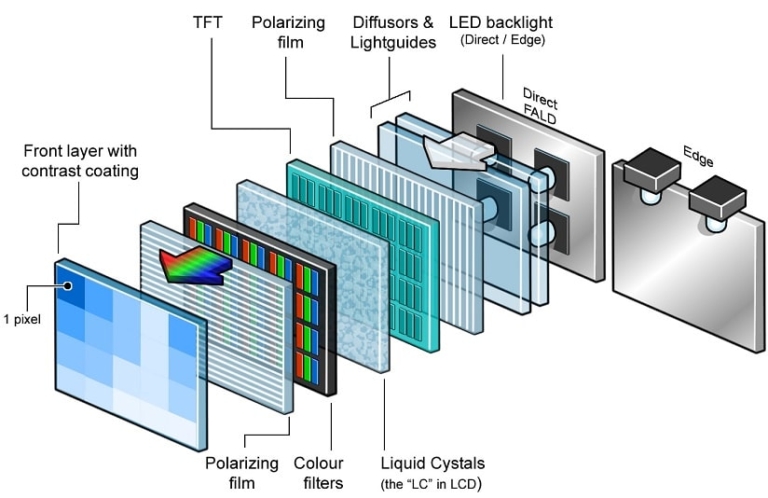 TFT

Polarizing film

Diffusors & Lightguides

LED backlight
(Direct / Edge)

Direct
FALD

Edge

Front layer with contrast coating

1 pixel

Polarizing film

Colour filters

Liquid Cystals
(the "LC" in LCD)