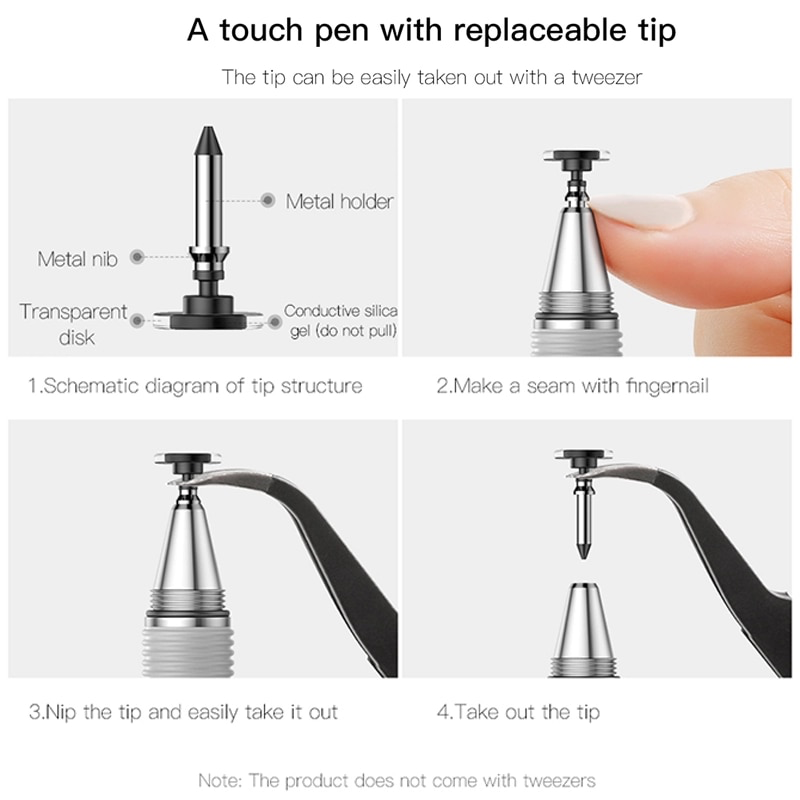 A touch pen with replaceable tip

The tip can be easily taken out with a tweezer

Metal holder

Metal nib

Transparent disk

Conductive silica gel (do not pull)

1.Schematic diagram of tip structure

2.Make a seam with fingernail

3.Nip the tip and easily take it out

4.Take out the tip

Note: The product does not come with tweezers