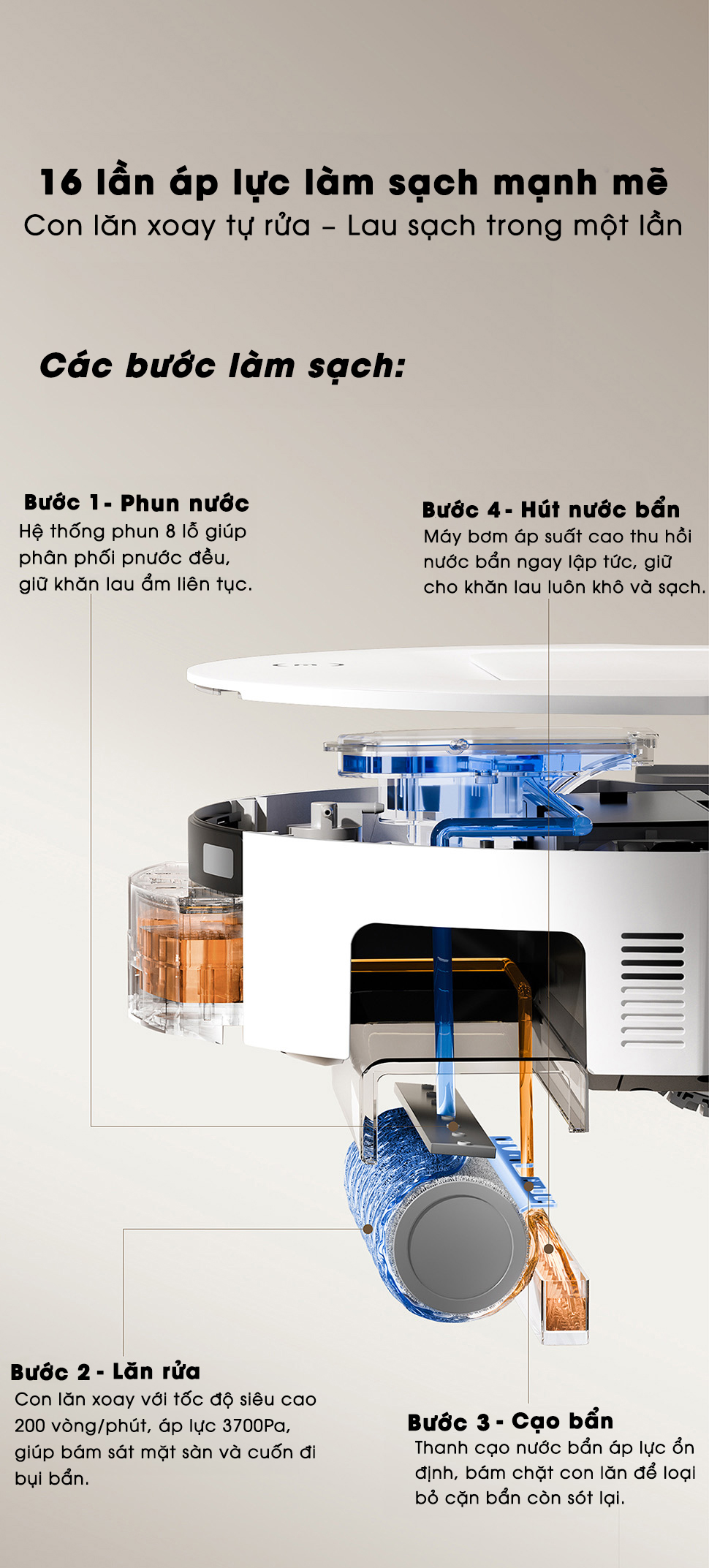 16 lần áp lực làm sạch mạnh mẽ
Con lăn xoay tự rửa – Lau sạch trong một lần

Các bước làm sạch:

Bước 1 - Phun nước
Hệ thống phun 8 lỗ giúp phân phối pnước đều, giữ khăn lau ẩm liên tục.

Bước 4 - Hút nước bẩn
Máy bơm áp suất cao thu hồi nước bẩn ngay lập tức, giữ cho khăn lau luôn khô và sạch.

Bước 2 - Lăn rửa
Con lăn xoay với tốc độ siêu cao 200 vòng/phút, áp lực 3700Pa, giúp bám sát mặt sàn và cuốn đi bụi bẩn.

Bước 3 - Cạo bẩn
Thanh cạo nước bẩn áp lực ổn định, bám chặt con lăn để loại bỏ cặn bẩn còn sót lại.