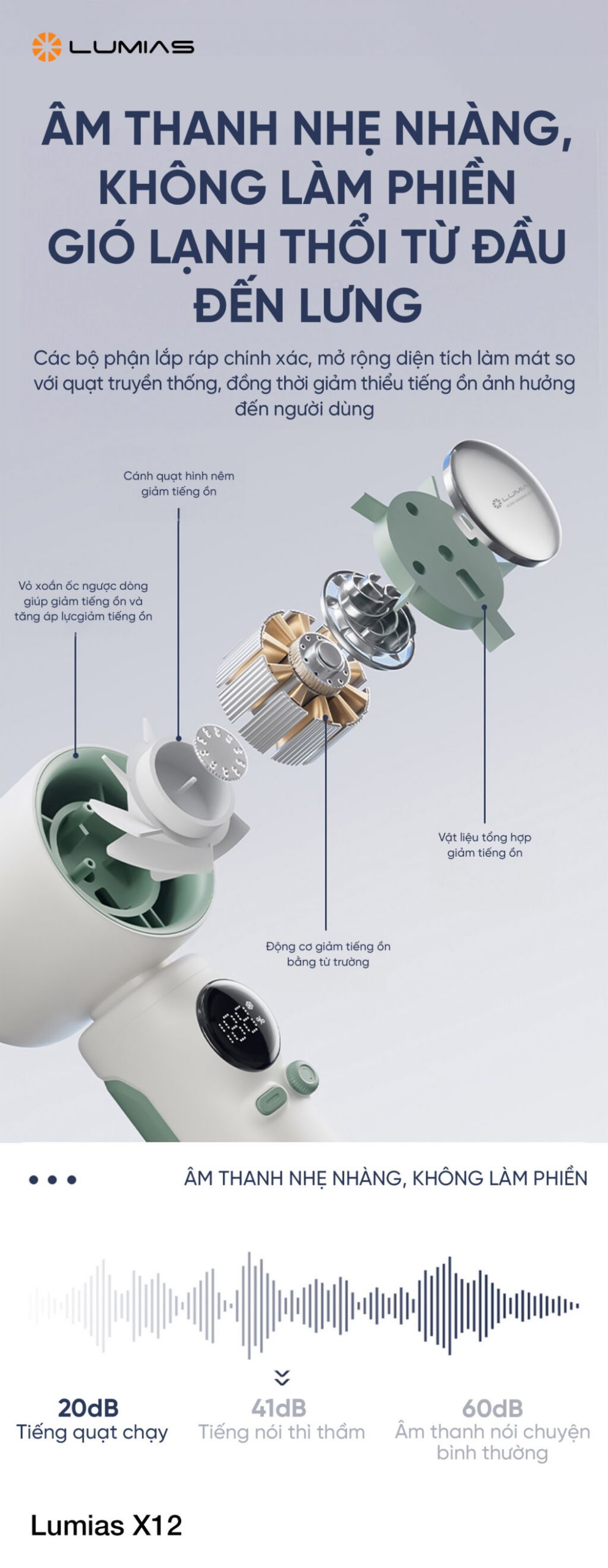 LUMIAS

ÂM THANH NHẸ NHÀNG, KHÔNG LÀM PHIỀN GIÓ LẠNH THỔI TỪ ĐẦU ĐẾN LƯNG

Các bộ phận lắp ráp chính xác, mở rộng diện tích làm mát so với quạt truyền thống, đồng thời giảm thiểu tiếng ồn ảnh hưởng đến người dùng

Cánh quạt hình nêm giảm tiếng ồn

Vỏ xoắn ốc ngược dòng giúp giảm tiếng ồn và tăng áp lựcgiảm tiếng ồn

LUMIAS

Vật liệu tổng hợp giảm tiếng ồn

Động cơ giảm tiếng ồn bằng từ trường

ÂM THANH NHẸ NHÀNG, KHÔNG LÀM PHIỀN

20dB
Tiếng quạt chạy

41dB
Tiếng nói thì thầm

60dB
Âm thanh nói chuyện bình thường

Lumias X12