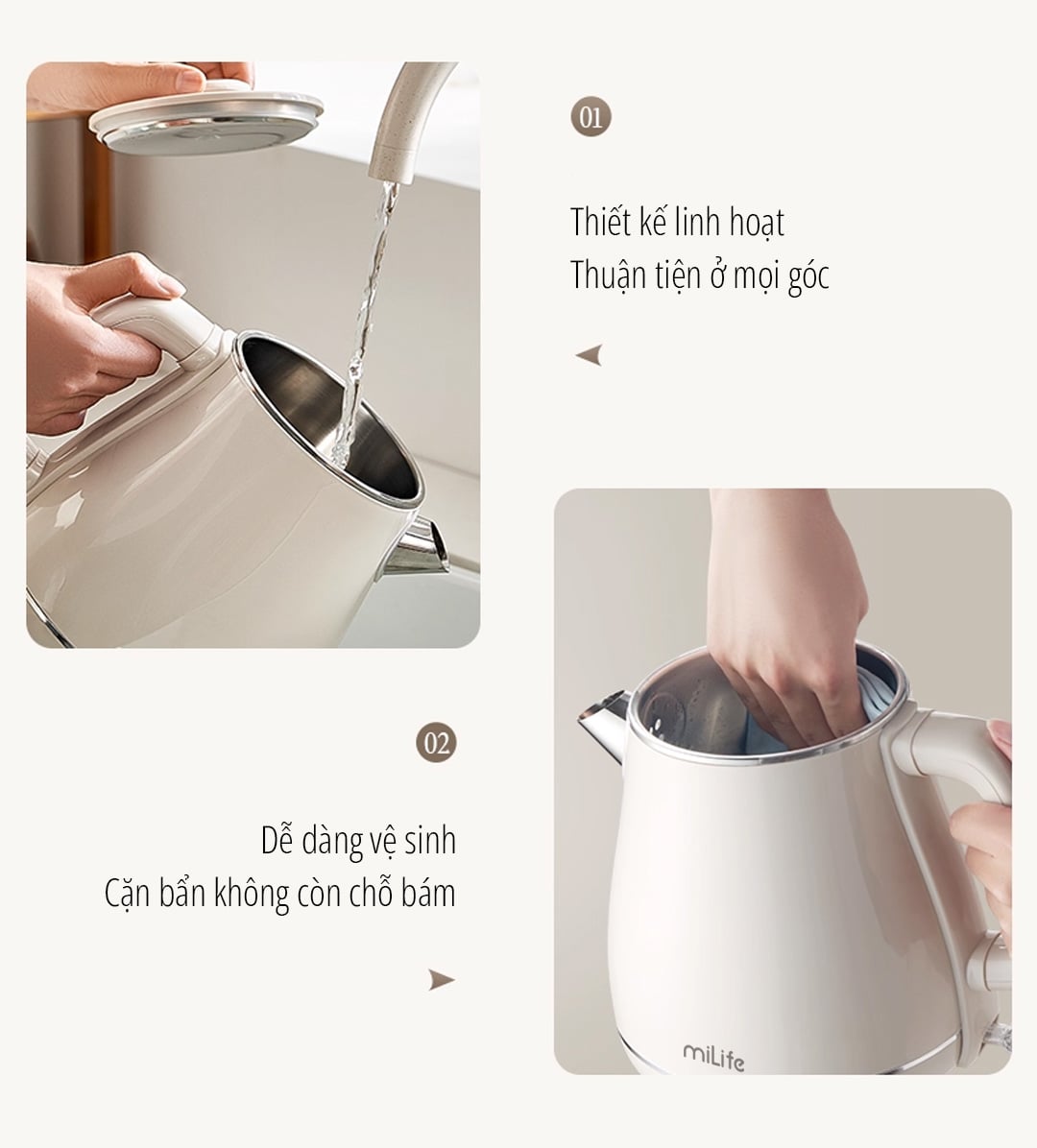 01

Thiết kế linh hoạt
Thuận tiện ở mọi góc

02

Dễ dàng vệ sinh
Cặn bẩn không còn chỗ bám

miLife